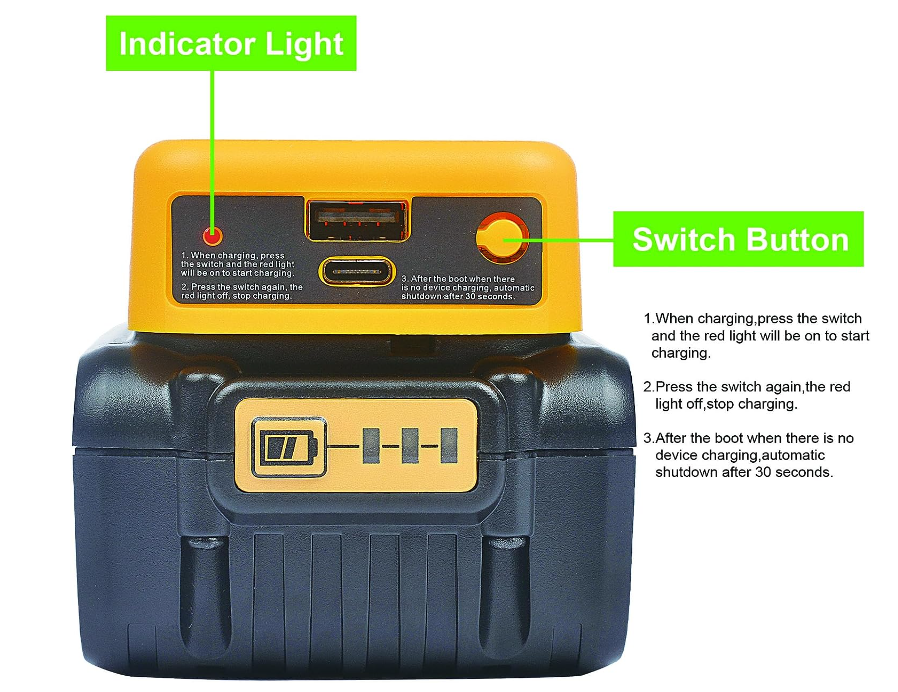 Indicator Light

1. When charging, press the switch and the red light will be on to start charging.
2. Press the switch again, the red light off, stop charging.

3. After the boot when there is no device charging, automatic shutdown after 30 seconds.

Switch Button

1.When charging,press the switch and the red light will be on to start charging.

2.Press the switch again,the red light off,stop charging.

3.After the boot when there is no device charging,automatic shutdown after 30 seconds.